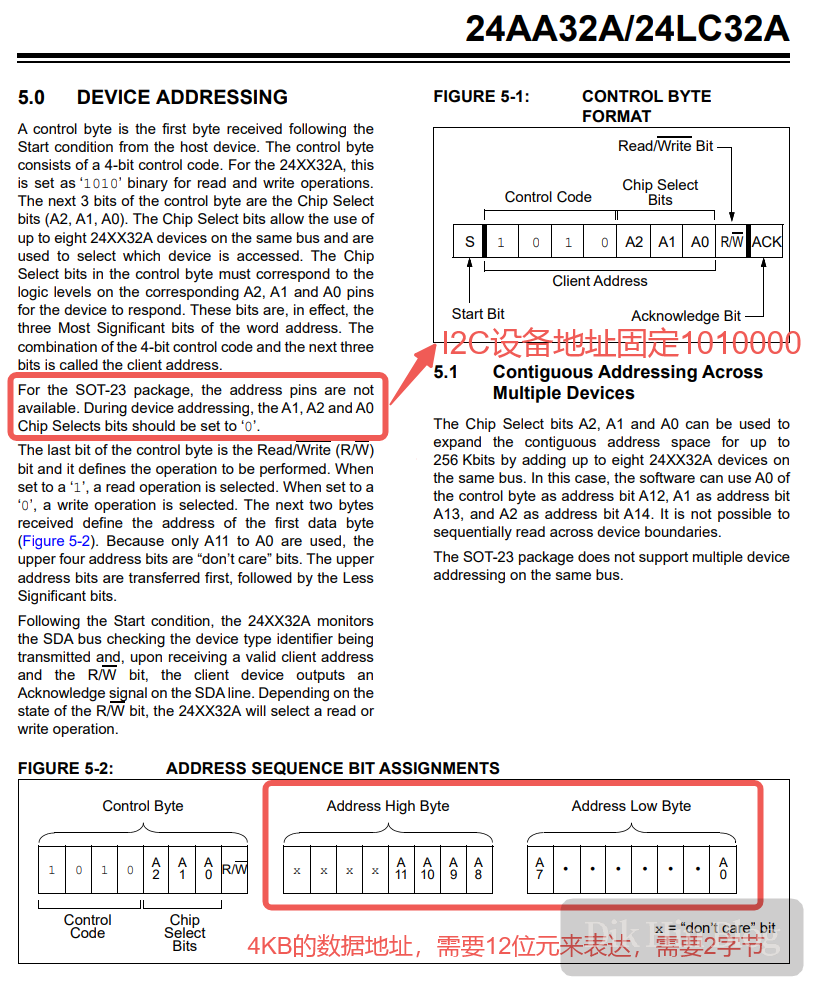 24AA32A/24LC32A

5.0 DEVICE ADDRESSING

A control byte is the first byte received following the Start condition from the host device. The control byte consists of a 4-bit control code. For the 24XX32A, this is set as '1010' binary for read and write operations. The next 3 bits of the control byte are the Chip Select bits (A2, A1, A0). The Chip Select bits allow the use of up to eight 24XX32A devices on the same bus and are used to select which device is accessed. The Chip Select bits in the control byte must correspond to the logic levels on the corresponding A2, A1 and A0 pins for the device to respond. These bits are, in effect, the three Most Significant bits of the word address. The combination of the 4-bit control code and the next three bits is called the client address.

For the SOT-23 package, the address pins are not available. During device addressing, the A1, A2 and A0 Chip Selects bits should be set to '0'.

The last bit of the control byte is the Read/$\overline{Write}$ (R/$\overline{W}$) bit and it defines the operation to be performed. When set to a '1', a read operation is selected. When set to a '0', a write operation is selected. The next two bytes received define the address of the first data byte (Figure 5-2). Because only A11 to A0 are used, the upper four address bits are "don't care" bits. The upper address bits are transferred first, followed by the Less Significant bits.

Following the Start condition, the 24XX32A monitors the SDA bus checking the device type identifier being transmitted and, upon receiving a valid client address and the R/$\overline{W}$ bit, the client device outputs an Acknowledge signal on the SDA line. Depending on the state of the R/$\overline{W}$ bit, the 24XX32A will select a read or write operation.

FIGURE 5-1: CONTROL BYTE FORMAT

Read/$\overline{Write}$ Bit
Control Code
Chip Select Bits
S 1 0 1 0 A2 A1 A0 R/$\overline{W}$ ACK
Client Address
Start Bit
Acknowledge Bit

I2C设备地址固定1010000

5.1 Contiguous Addressing Across Multiple Devices

The Chip Select bits A2, A1 and A0 can be used to expand the contiguous address space for up to 256 Kbits by adding up to eight 24XX32A devices on the same bus. In this case, the software can use A0 of the control byte as address bit A12, A1 as address bit A13, and A2 as address bit A14. It is not possible to sequentially read across device boundaries.

The SOT-23 package does not support multiple device addressing on the same bus.

FIGURE 5-2: ADDRESS SEQUENCE BIT ASSIGNMENTS

Control Byte
1 0 1 0 A2 A1 A0 R/$\overline{W}$
Control Code
Chip Select Bits

Address High Byte
x x x x A11 A10 A9 A8

Address Low Byte
A7 • • • • • • A0

x = "don't care" bit

4KB的数据地址，需要12位元来表达，需要2字节